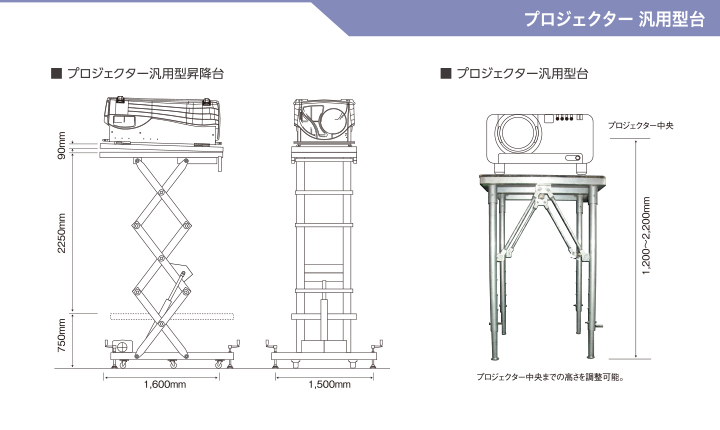 プロジェクター 汎用型台

■ プロジェクター汎用型昇降台

90mm

2250mm

750mm

1,600mm

1,500mm

■ プロジェクター汎用型台

プロジェクター中央

1,200~2,200mm

プロジェクター中央までの高さを調整可能。